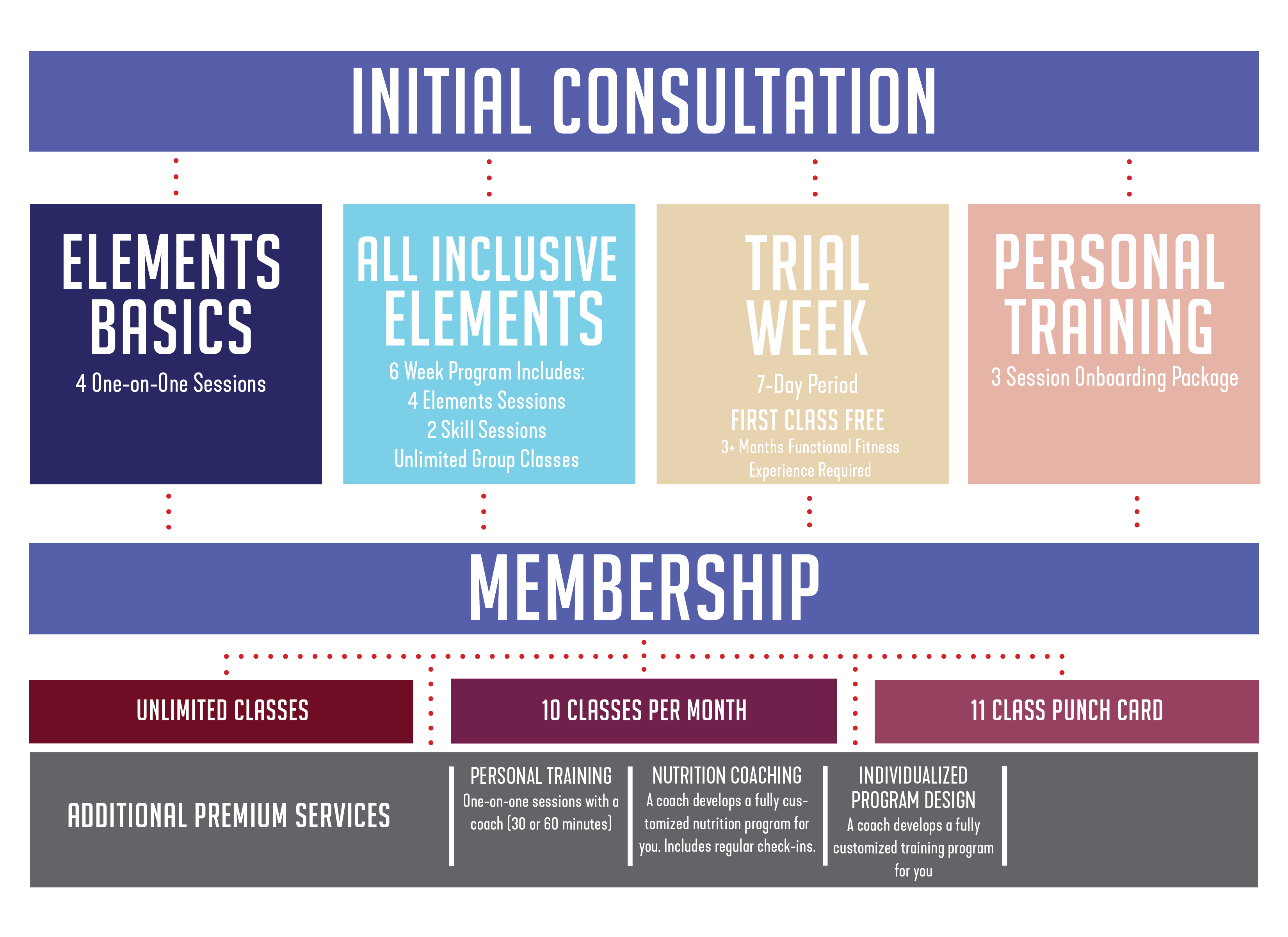 INITIAL CONSULTATION

ELEMENTS BASICS
4 One-on-One Sessions

ALL INCLUSIVE ELEMENTS
6 Week Program Includes:
4 Elements Sessions
2 Skill Sessions
Unlimited Group Classes

TRIAL WEEK
7-Day Period
FIRST CLASS FREE
3+ Months Functional Fitness Experience Required

PERSONAL TRAINING
3 Session Onboarding Package

MEMBERSHIP

UNLIMITED CLASSES

10 CLASSES PER MONTH

11 CLASS PUNCH CARD

ADDITIONAL PREMIUM SERVICES

PERSONAL TRAINING
One-on-one sessions with a coach (30 or 60 minutes)

NUTRITION COACHING
A coach develops a fully customized nutrition program for you. Includes regular check-ins.

INDIVIDUALIZED PROGRAM DESIGN
A coach develops a fully customized training program for you