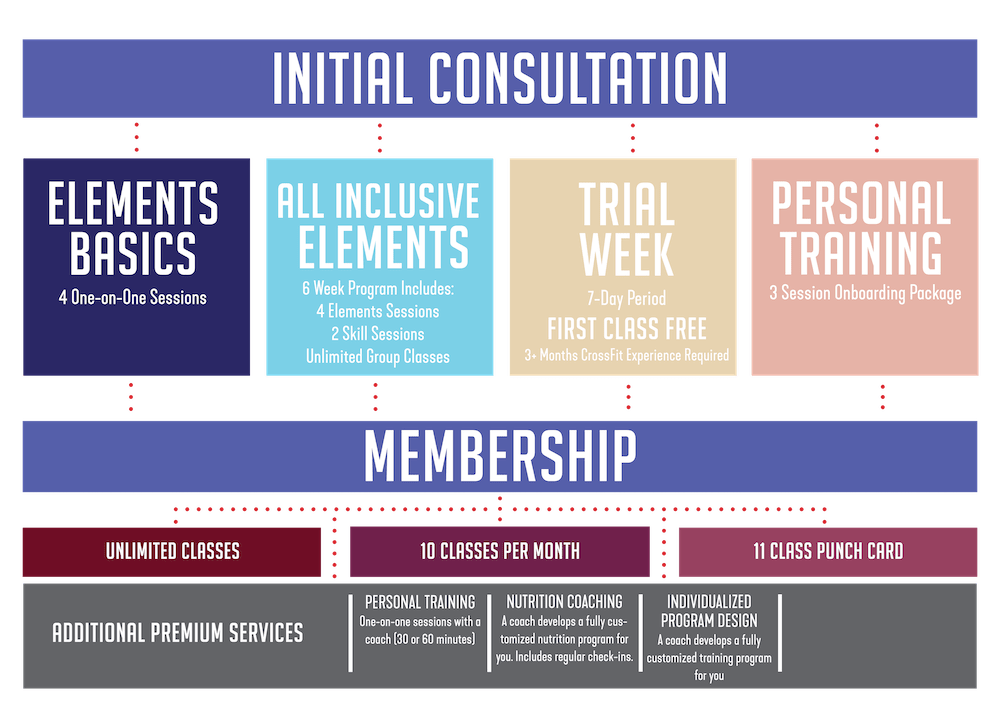 INITIAL CONSULTATION

ELEMENTS BASICS
4 One-on-One Sessions

ALL INCLUSIVE ELEMENTS
6 Week Program Includes:
4 Elements Sessions
2 Skill Sessions
Unlimited Group Classes

TRIAL WEEK
7-Day Period
FIRST CLASS FREE
3+ Months CrossFit Experience Required

PERSONAL TRAINING
3 Session Onboarding Package

MEMBERSHIP

UNLIMITED CLASSES

10 CLASSES PER MONTH

11 CLASS PUNCH CARD

ADDITIONAL PREMIUM SERVICES

PERSONAL TRAINING
One-on-one sessions with a coach (30 or 60 minutes)

NUTRITION COACHING
A coach develops a fully customized nutrition program for you. Includes regular check-ins.

INDIVIDUALIZED PROGRAM DESIGN
A coach develops a fully customized training program for you